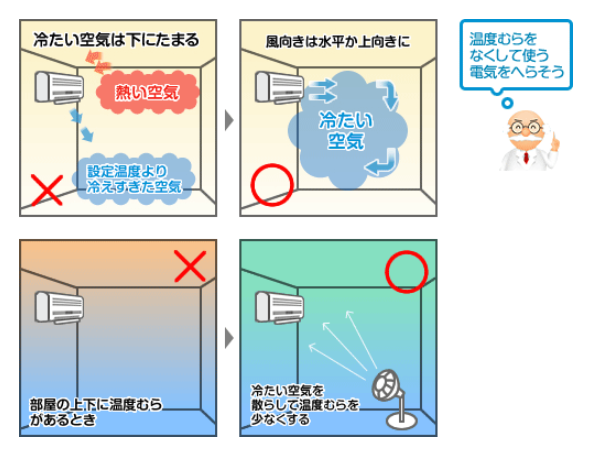 冷たい空気は下にたまる

熱い空気

設定温度より冷えすぎた空気

風向きは水平か上向きに

冷たい空気

温度むらをなくして使う電気をへらそう

部屋の上下に温度むらがあるとき

冷たい空気を散らして温度むらを少なくする